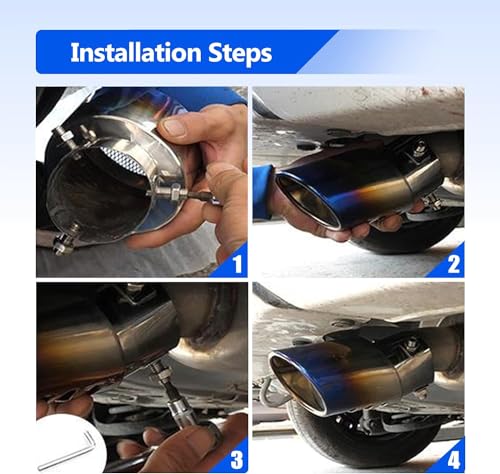 Installation Steps

1

2

3

4