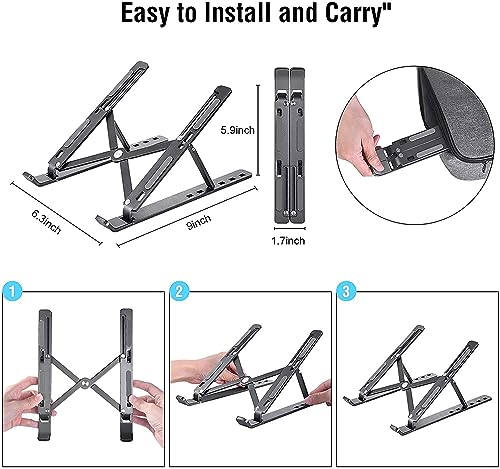 Easy to Install and Carry"

5.9inch

6.3inch

9inch

1.7inch

1

2

3