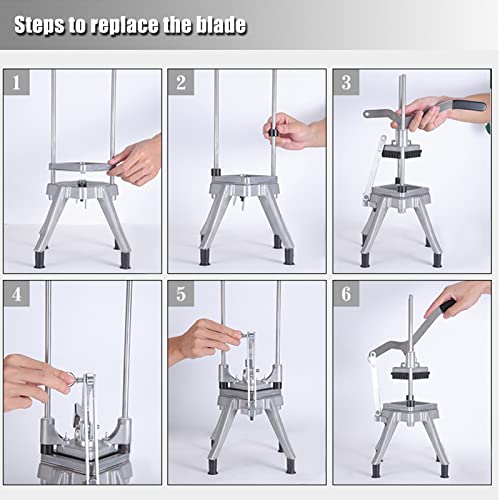 Steps to replace the blade

1

2

3

4

5

6