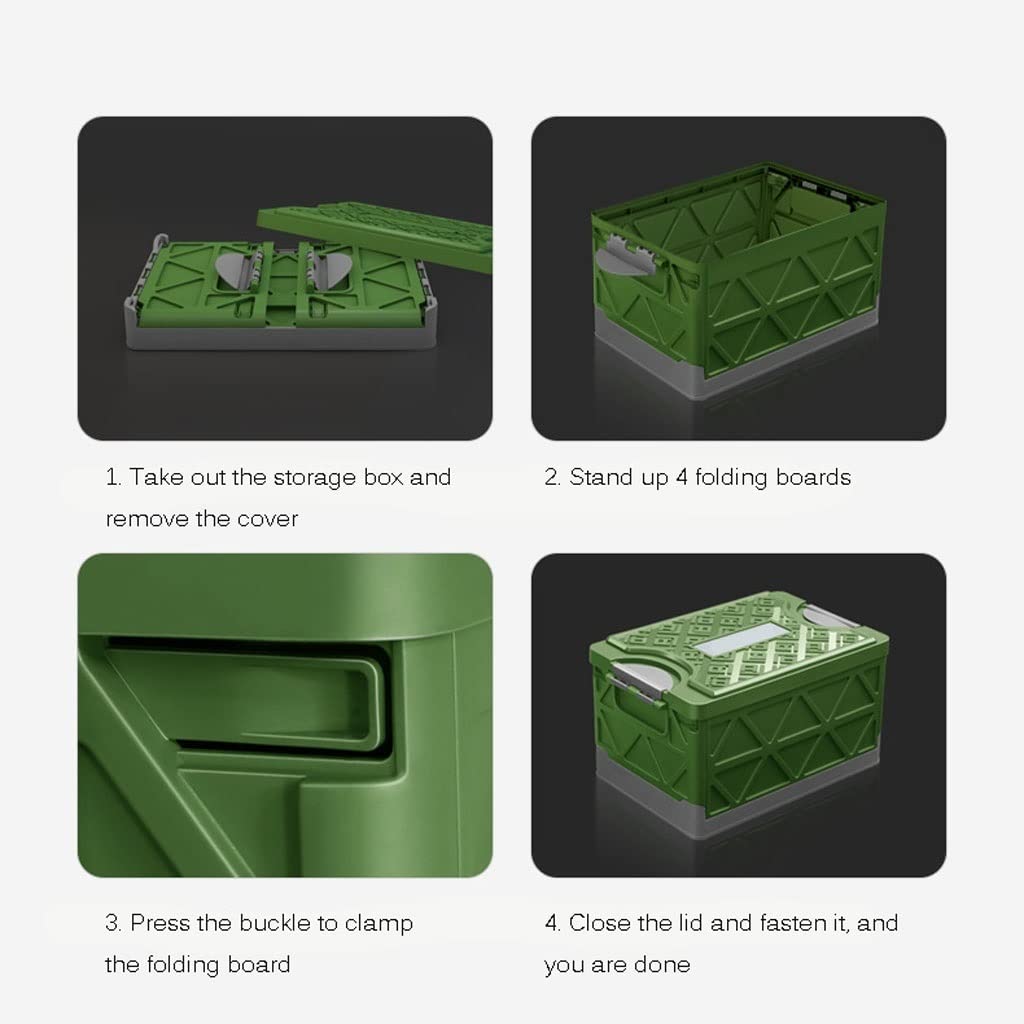 1. Take out the storage box and remove the cover

2. Stand up 4 folding boards

3. Press the buckle to clamp the folding board

4. Close the lid and fasten it, and you are done