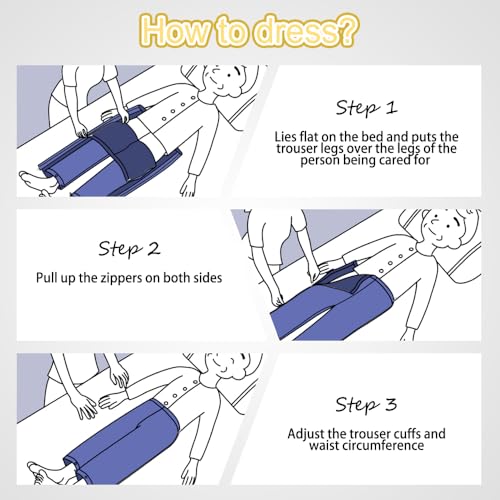 How to dress?

Step 1

Lies flat on the bed and puts the trouser legs over the legs of the person being cared for

Step 2

Pull up the zippers on both sides

Step 3

Adjust the trouser cuffs and waist circumference