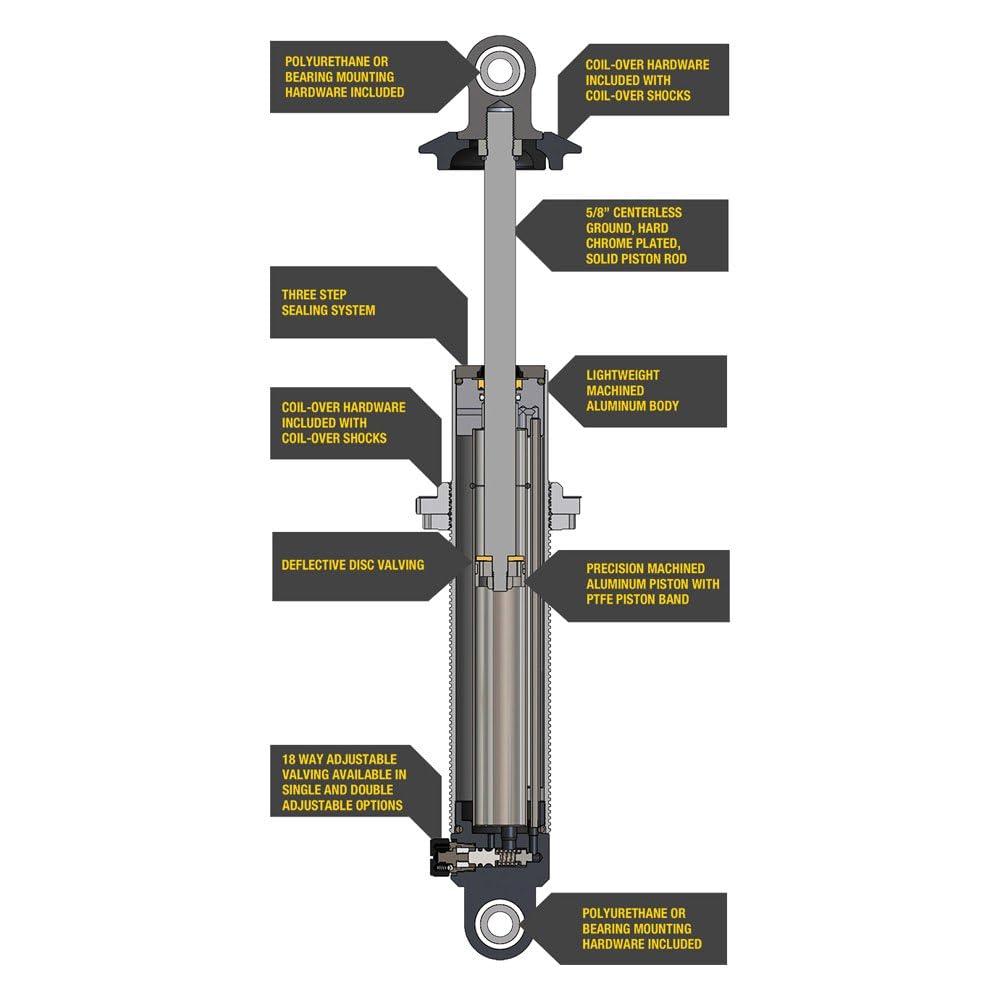 POLYURETHANE OR BEARING MOUNTING HARDWARE INCLUDED

COIL-OVER HARDWARE INCLUDED WITH COIL-OVER SHOCKS

5/8" CENTERLESS GROUND, HARD CHROME PLATED, SOLID PISTON ROD

THREE STEP SEALING SYSTEM

LIGHTWEIGHT MACHINED ALUMINUM BODY

COIL-OVER HARDWARE INCLUDED WITH COIL-OVER SHOCKS

DEFLECTIVE DISC VALVING

PRECISION MACHINED ALUMINUM PISTON WITH PTFE PISTON BAND

18 WAY ADJUSTABLE VALVING AVAILABLE IN SINGLE AND DOUBLE ADJUSTABLE OPTIONS

POLYURETHANE OR BEARING MOUNTING HARDWARE INCLUDED