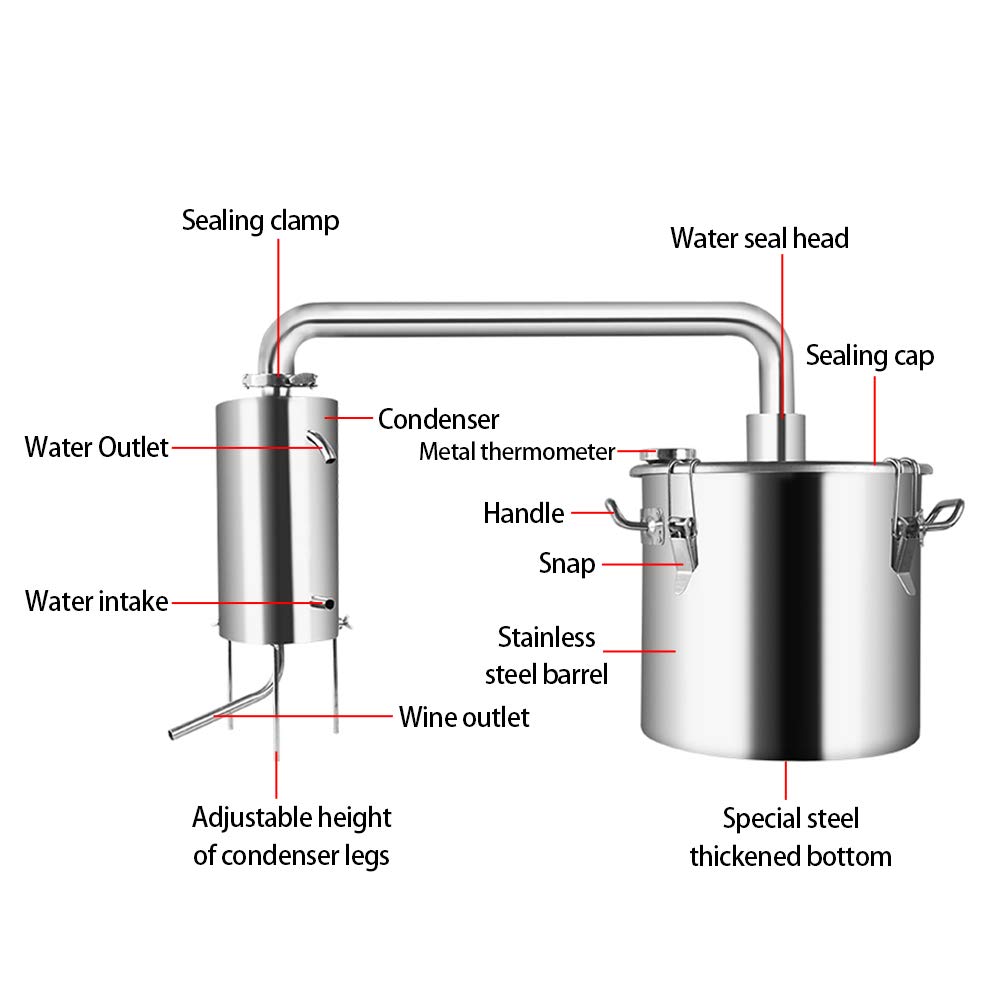 Sealing clamp

Water seal head

Sealing cap

Condenser

Water Outlet

Metal thermometer

Handle

Snap

Water intake

Stainless steel barrel

Wine outlet

Adjustable height of condenser legs

Special steel thickened bottom