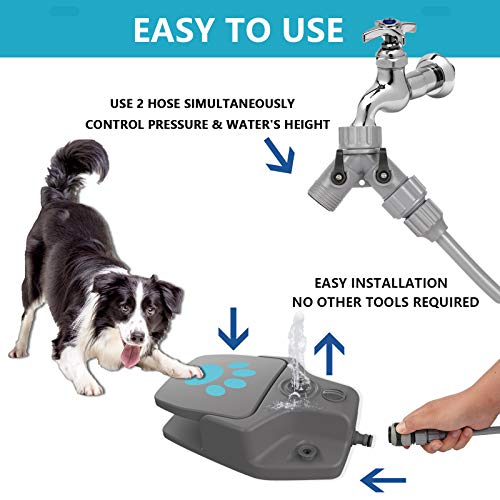 EASY TO USE

USE 2 HOSE SIMULTANEOUSLY
CONTROL PRESSURE & WATER'S HEIGHT

EASY INSTALLATION
NO OTHER TOOLS REQUIRED