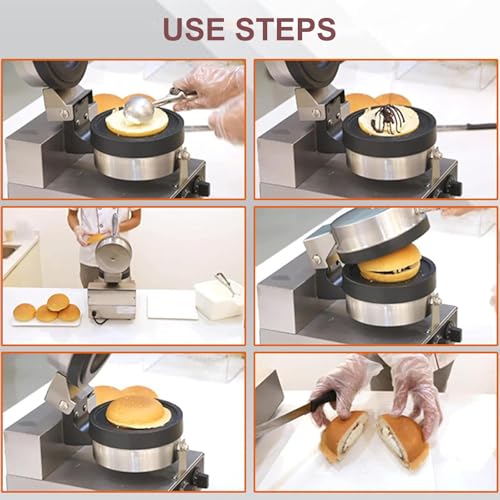 USE STEPS