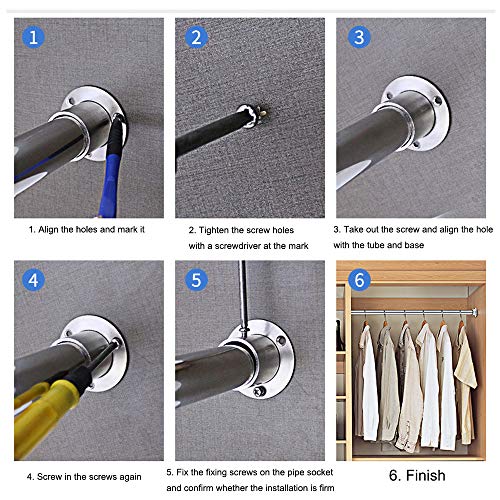 1

1. Align the holes and mark it

2

2. Tighten the screw holes with a screwdriver at the mark

3

3. Take out the screw and align the hole with the tube and base

4

4. Screw in the screws again

5

5. Fix the fixing screws on the pipe socket and confirm whether the installation is firm

6

6. Finish