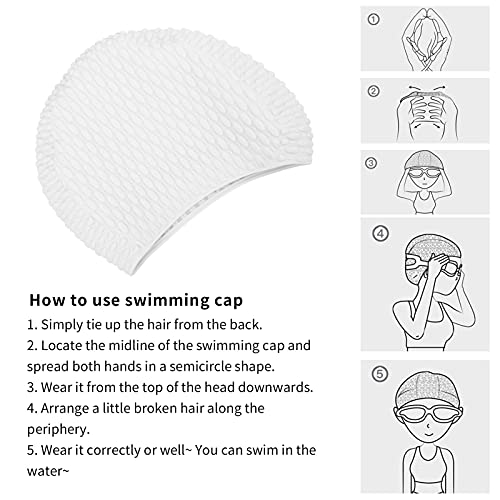 How to use swimming cap

1. Simply tie up the hair from the back.

2. Locate the midline of the swimming cap and spread both hands in a semicircle shape.

3. Wear it from the top of the head downwards.

4. Arrange a little broken hair along the periphery.

5. Wear it correctly or well~ You can swim in the water~

①

②

③

④

⑤