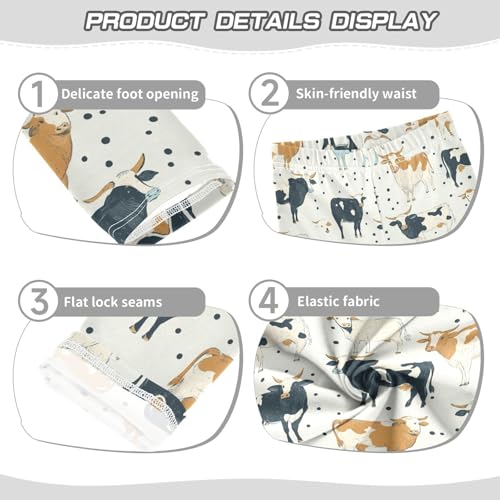 PRODUCT DETAILS DISPLAY

1 Delicate foot opening

2 Skin-friendly waist

3 Flat lock seams

4 Elastic fabric