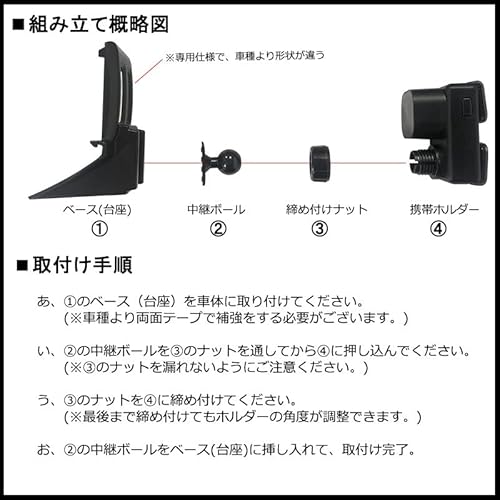 ■組み立て概略図

※専用仕様で、車種より形状が違う

ベース(台座)
①

中継ボール
②

締め付けナット
③

携帯ホルダー
④

■取付け手順

あ、①のベース（台座）を車体に取り付けてください。
(※車種より両面テープで補強をする必要がございます。)

い、②の中継ボールを③のナットを通してから④に押し込んでください。
(※③のナットを漏れないようにご注意ください。)

う、③のナットを④に締め付けてください。
(※最後まで締め付けてもホルダーの角度が調整できます。)

お、②の中継ボールをベース(台座)に挿し入れて、取付け完了。