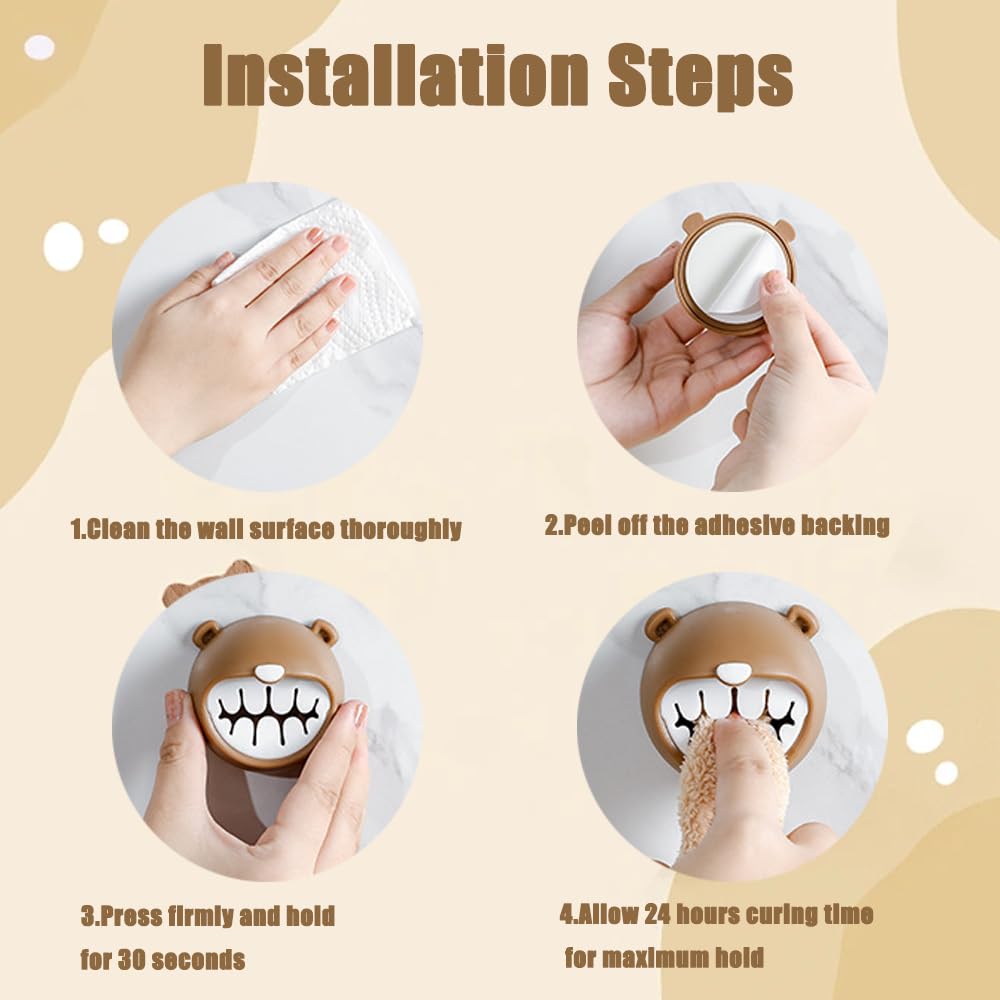 Installation Steps

1.Clean the wall surface thoroughly

2.Peel off the adhesive backing

3.Press firmly and hold for 30 seconds

4.Allow 24 hours curing time for maximum hold