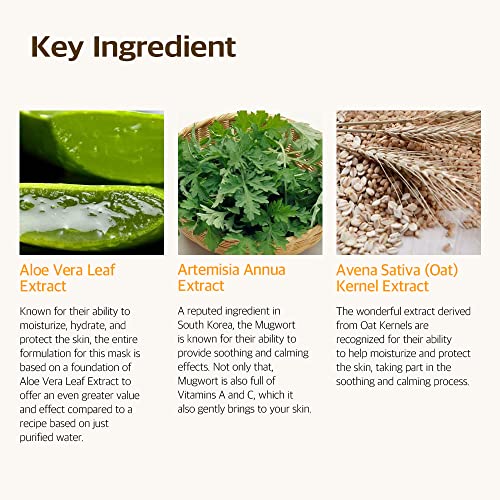 Key Ingredient

Aloe Vera Leaf Extract

Known for their ability to moisturize, hydrate, and protect the skin, the entire formulation for this mask is based on a foundation of Aloe Vera Leaf Extract to offer an even greater value and effect compared to a recipe based on just purified water.

Artemisia Annua Extract

A reputed ingredient in South Korea, the Mugwort is known for their ability to provide soothing and calming effects. Not only that, Mugwort is also full of Vitamins A and C, which it also gently brings to your skin.

Avena Sativa (Oat) Kernel Extract

The wonderful extract derived from Oat Kernels are recognized for their ability to help moisturize and protect the skin, taking part in the soothing and calming process.