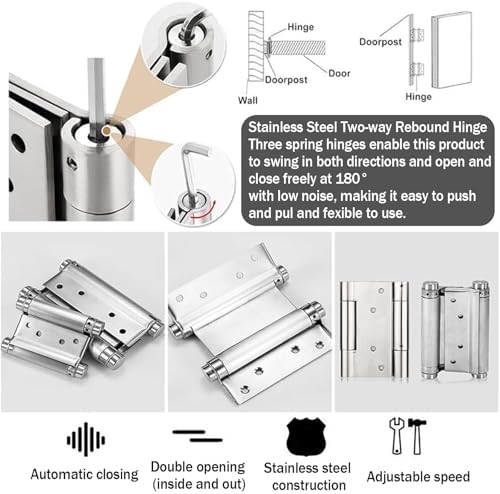 Hinge
Doorpost
Door
Wall

Doorpost
Hinge

Stainless Steel Two-way Rebound Hinge
Three spring hinges enable this product to swing in both directions and open and close freely at 180°
with low noise, making it easy to push and pul and fexible to use.

Automatic closing

Double opening (inside and out)

Stainless steel construction

Adjustable speed