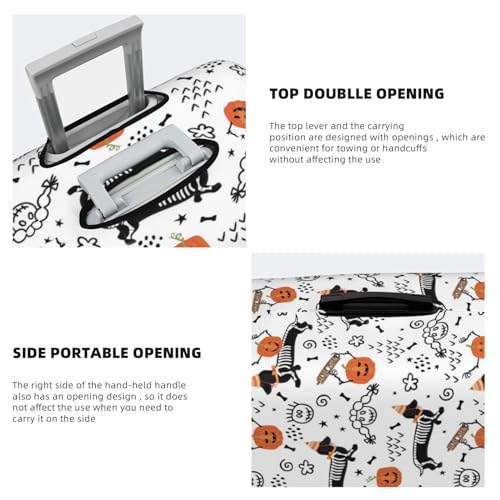 TOP DOUBLLE OPENING

The top lever and the carrying position are designed with openings , which are convenient for towing or handcuffs without affecting the use

SIDE PORTABLE OPENING

The right side of the hand-held handle also has an opening design , so it does not affect the use when you need to carry it on the side