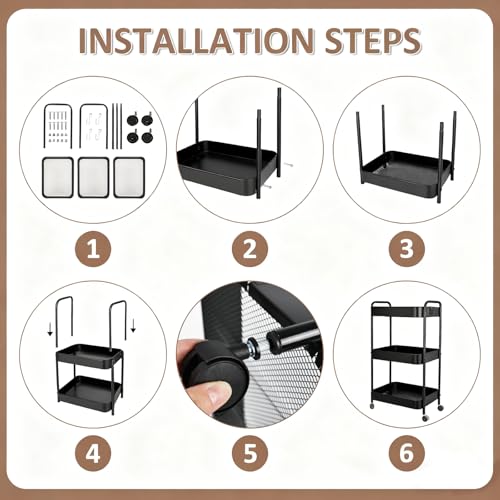 INSTALLATION STEPS

1

2

3

4

5

6