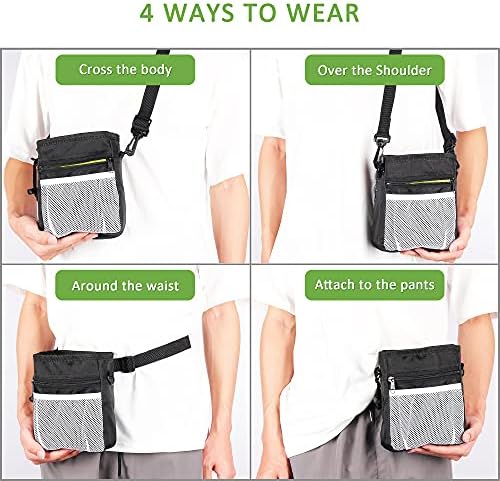 4 WAYS TO WEAR

Cross the body

Over the Shoulder

Around the waist

Attach to the pants