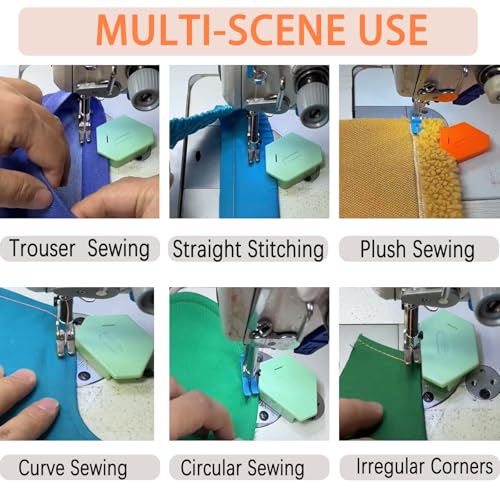 MULTI-SCENE USE

Trouser Sewing

Straight Stitching

Plush Sewing

Curve Sewing

Circular Sewing

Irregular Corners