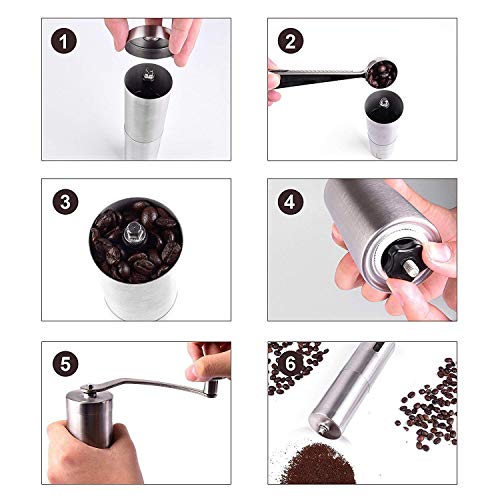 1

2

3

4

5

6