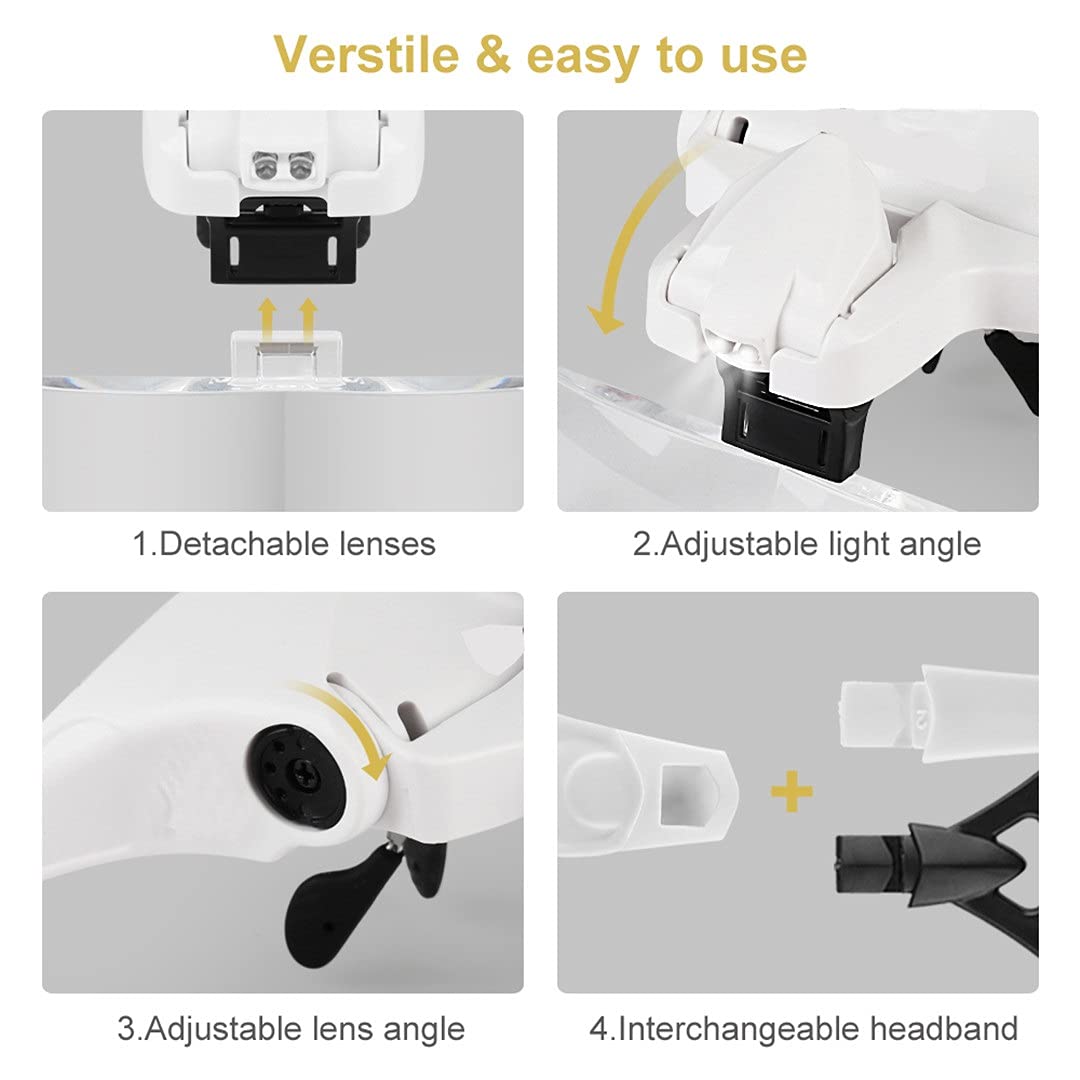 Verstile & easy to use

1.Detachable lenses

2.Adjustable light angle

3.Adjustable lens angle

4.Interchangeable headband