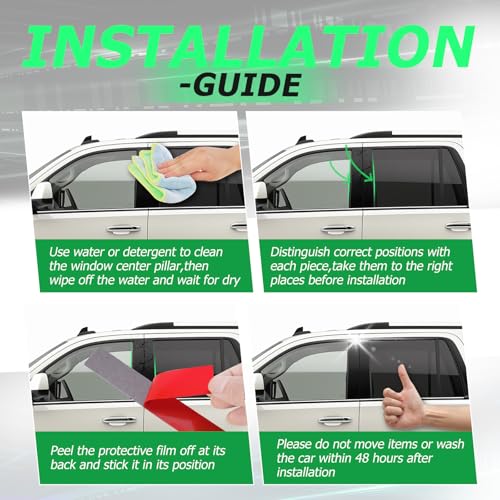 INSTALLATION
-GUIDE

Use water or detergent to clean the window center pillar,then wipe off the water and wait for dry

Distinguish correct positions with each piece,take them to the right places before installation

Peel the protective film off at its back and stick it in its position

Please do not move items or wash the car within 48 hours after installation