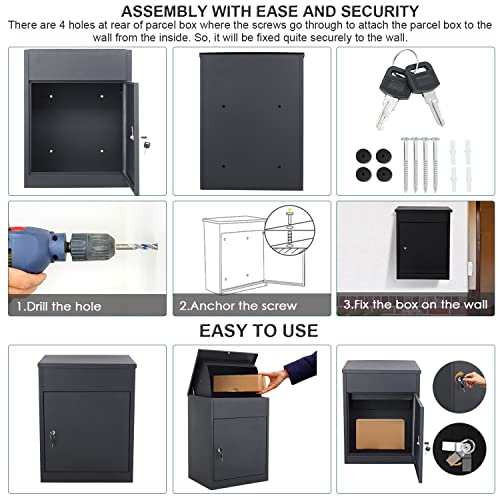 ASSEMBLY WITH EASE AND SECURITY

There are 4 holes at rear of parcel box where the screws go through to attach the parcel box to the wall from the inside. So, it will be fixed quite securely to the wall.

1.Drill the hole

2.Anchor the screw

3.Fix the box on the wall

EASY TO USE