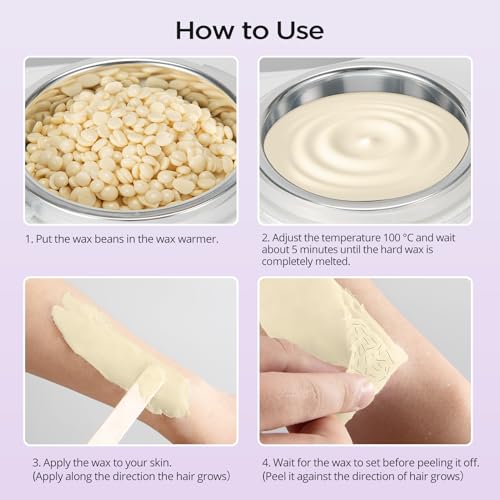 How to Use

1. Put the wax beans in the wax warmer.

2. Adjust the temperature 100 °C and wait about 5 minutes until the hard wax is completely melted.

3. Apply the wax to your skin.
(Apply along the direction the hair grows)

4. Wait for the wax to set before peeling it off.
(Peel it against the direction of hair grows)