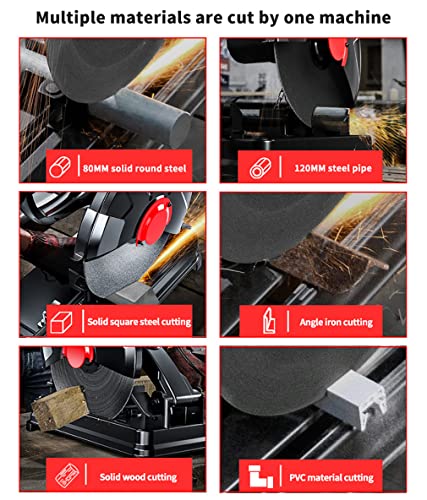 Multiple materials are cut by one machine

80MM solid round steel

120MM steel pipe

Solid square steel cutting

Angle iron cutting

Solid wood cutting

PVC material cutting