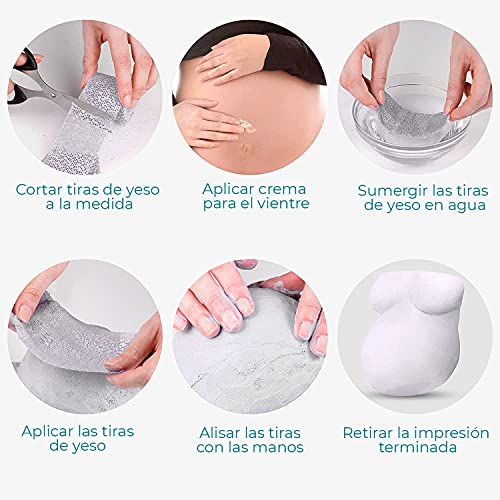 Cortar tiras de yeso a la medida

Aplicar crema para el vientre

Sumergir las tiras de yeso en agua

Aplicar las tiras de yeso

Alisar las tiras con las manos

Retirar la impresión terminada