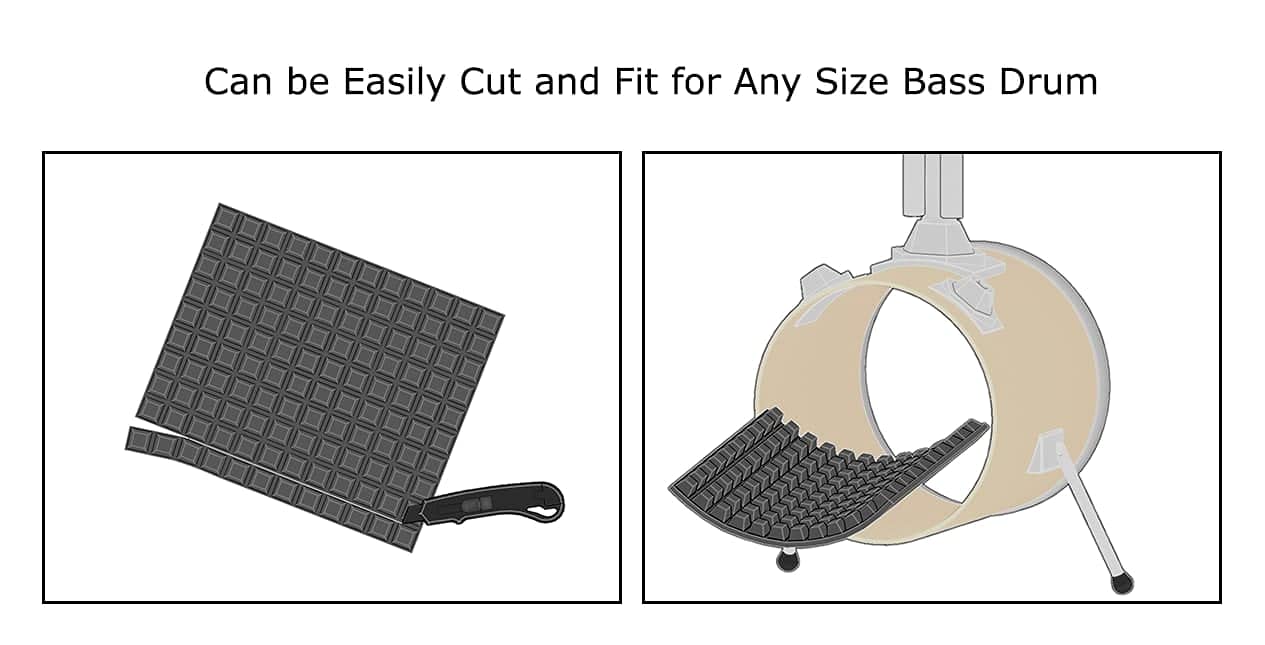 Can be Easily Cut and Fit for Any Size Bass Drum