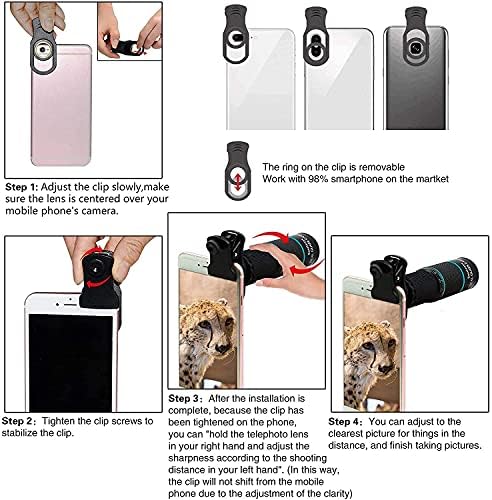 The ring on the clip is removable
Work with 98% smartphone on the martket

Step 1: Adjust the clip slowly,make sure the lens is centered over your mobile phone's camera.

Step 2: Tighten the clip screws to stabilize the clip.

Step 3: After the installation is complete, because the clip has been tightened on the phone, you can "hold the telephoto lens in your right hand and adjust the sharpness according to the shooting distance in your left hand". (In this way, the clip will not shift from the mobile phone due to the adjustment of the clarity)

Step 4: You can adjust to the clearest picture for things in the distance, and finish taking pictures.