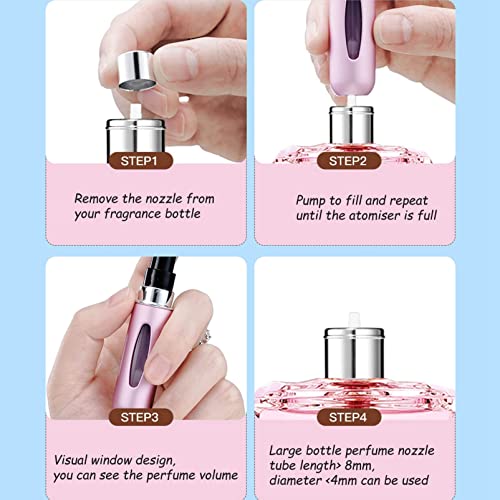 STEP1

Remove the nozzle from your fragrance bottle

STEP2

Pump to fill and repeat until the atomiser is full

STEP3

Visual window design, you can see the perfume volume

STEP4

Large bottle perfume nozzle tube length> 8mm, diameter <4mm can be used