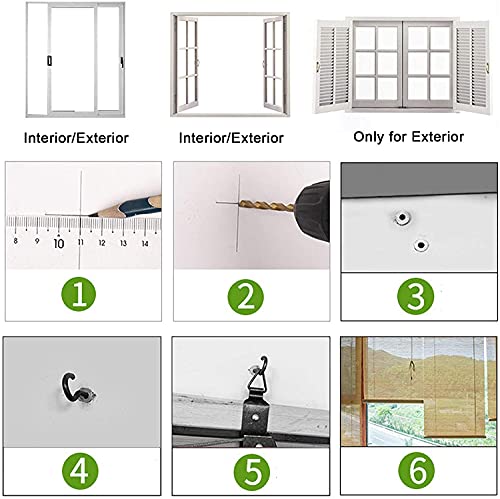 Interior/Exterior

Interior/Exterior

Only for Exterior

8 9 10 11 12 13 14

1

2

3

4

5

6