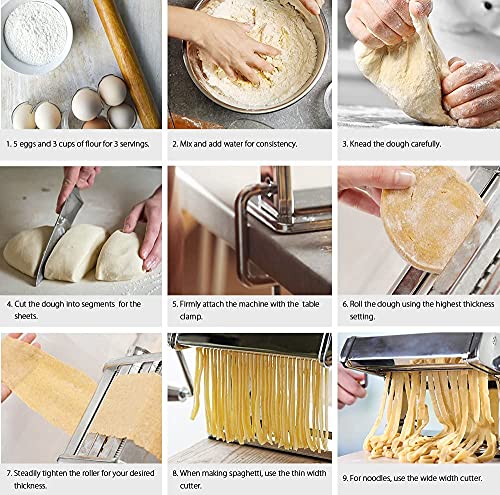 1. 5 eggs and 3 cups of flour for 3 servings.

2. Mix and add water for consistency.

3. Knead the dough carefully.

4. Cut the dough into segments for the sheets.

5. Firmly attach the machine with the table clamp.

6. Roll the dough using the highest thickness setting.

7. Steadily tighten the roller for your desired thickness.

8. When making spaghetti, use the thin width cutter.

9. For noodles, use the wide width cutter.