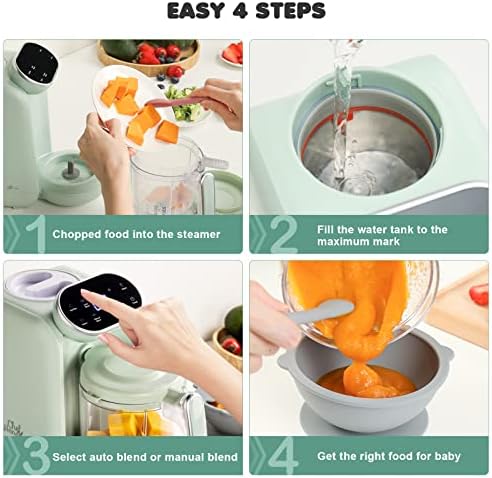 EASY 4 STEPS

1 Chopped food into the steamer

2 Fill the water tank to the maximum mark

3 Select auto blend or manual blend

4 Get the right food for baby