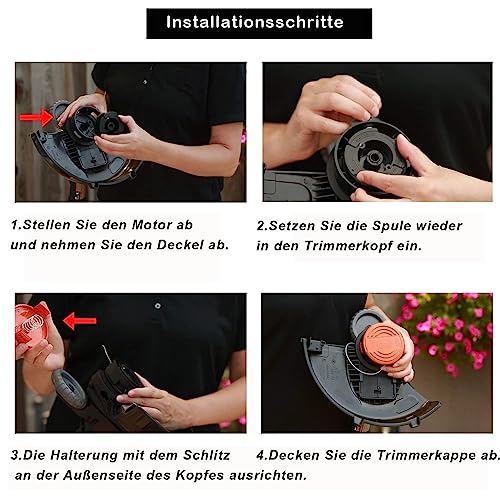 Installationsschritte

1.Stellen Sie den Motor ab und nehmen Sie den Deckel ab.

2.Setzen Sie die Spule wieder in den Trimmerkopf ein.

3.Die Halterung mit dem Schlitz an der Außenseite des Kopfes ausrichten.

4.Decken Sie die Trimmerkappe ab.