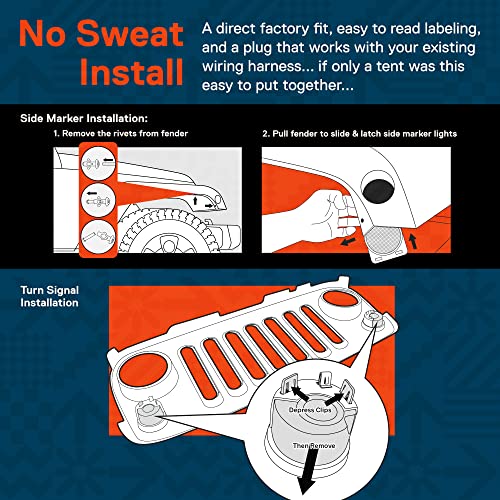 No Sweat Install

A direct factory fit, easy to read labeling, and a plug that works with your existing wiring harness... if only a tent was this easy to put together...

Side Marker Installation:

1. Remove the rivets from fender

2. Pull fender to slide & latch side marker lights

Turn Signal Installation

Depress Clips

Then Remove