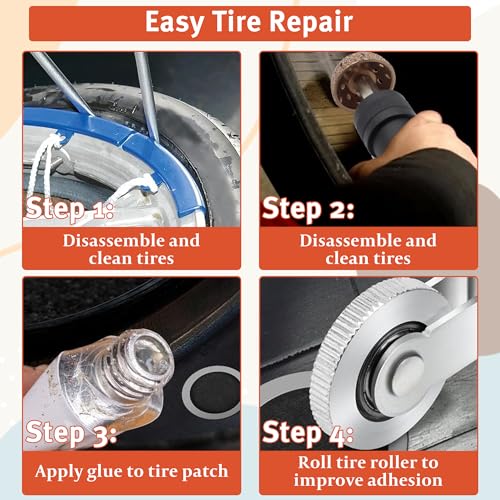 Easy Tire Repair

Step 1:

Disassemble and clean tires

Step 2:

Disassemble and clean tires

Step 3:

Apply glue to tire patch

Step 4:

Roll tire roller to improve adhesion