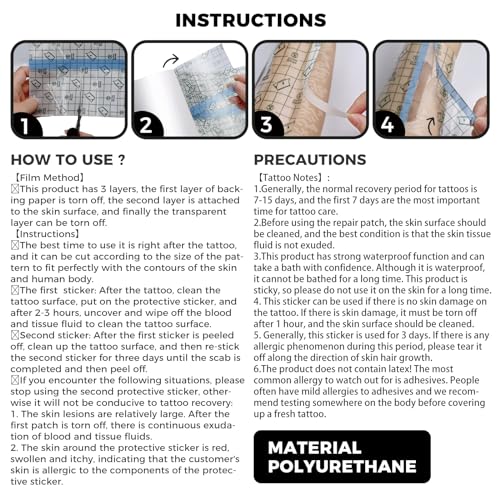 INSTRUCTIONS

1

2

3

4

HOW TO USE ?

【Film Method】
☒This product has 3 layers, the first layer of backing paper is torn off, the second layer is attached to the skin surface, and finally the transparent layer can be torn off.
【Instructions】
☒The best time to use it is right after the tattoo, and it can be cut according to the size of the pattern to fit perfectly with the contours of the skin and human body.
☒The first sticker: After the tattoo, clean the tattoo surface, put on the protective sticker, and after 2-3 hours, uncover and wipe off the blood and tissue fluid to clean the tattoo surface.
☒Second sticker: After the first sticker is peeled off, clean up the tattoo surface, and then re-stick the second sticker for three days until the scab is completed and then peel off.
☒If you encounter the following situations, please stop using the second protective sticker, otherwise it will not be conducive to tattoo recovery:
1. The skin lesions are relatively large. After the first patch is torn off, there is continuous exudation of blood and tissue fluids.
2. The skin around the protective sticker is red, swollen and itchy, indicating that the customer's skin is allergic to the components of the protective sticker.

PRECAUTIONS

【Tattoo Notes】:
1.Generally, the normal recovery period for tattoos is 7-15 days, and the first 7 days are the most important time for tattoo care.
2.Before using the repair patch, the skin surface should be cleaned, and the best condition is that the skin tissue fluid is not exuded.
3.This product has strong waterproof function and can take a bath with confidence. Although it is waterproof, it cannot be bathed for a long time. This product is sticky, so please do not use it on the skin for a long time.
4. This sticker can be used if there is no skin damage on the tattoo. If there is skin damage, it must be torn off after 1 hour, and the skin surface should be cleaned.
5. Generally, this sticker is used for 3 days. If there is any allergic phenomenon during this period, please tear it off along the direction of skin hair growth.
6.The product does not contain latex! The most common allergy to watch out for is adhesives. People often have mild allergies to adhesives and we recommend testing somewhere on the body before covering up a fresh tattoo.

MATERIAL
POLYURETHANE