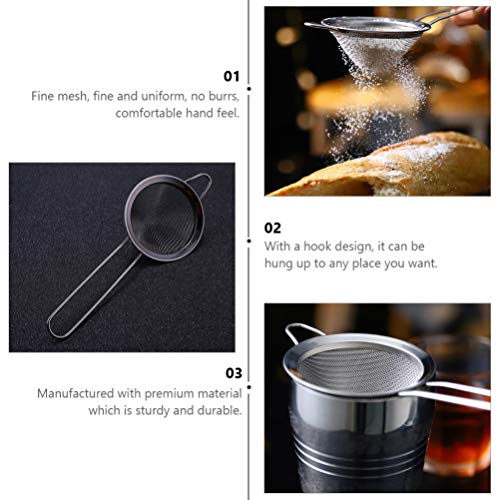 01
Fine mesh, fine and uniform, no burrs, comfortable hand feel.

02
With a hook design, it can be hung up to any place you want.

03
Manufactured with premium material which is sturdy and durable.