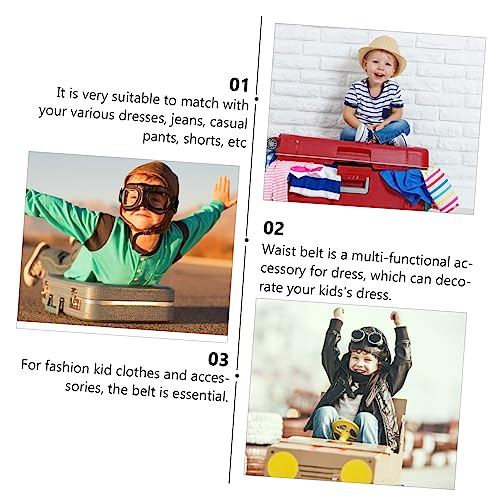 01
It is very suitable to match with your various dresses, jeans, casual pants, shorts, etc

02
Waist belt is a multi-functional accessory for dress, which can decorate your kids's dress.

03
For fashion kid clothes and accessories, the belt is essential.