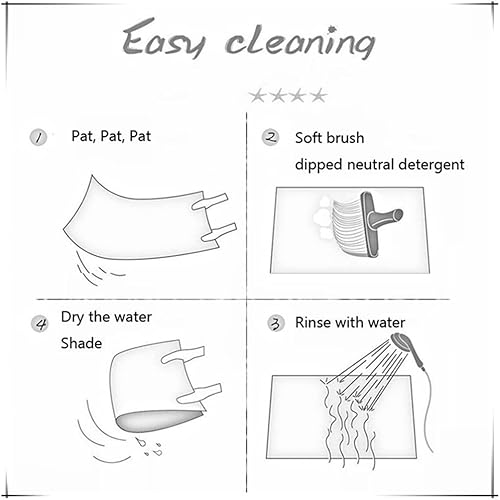 Easy cleaning

★★★★

1 Pat, Pat, Pat

2 Soft brush
dipped neutral detergent

4 Dry the water
Shade

3 Rinse with water