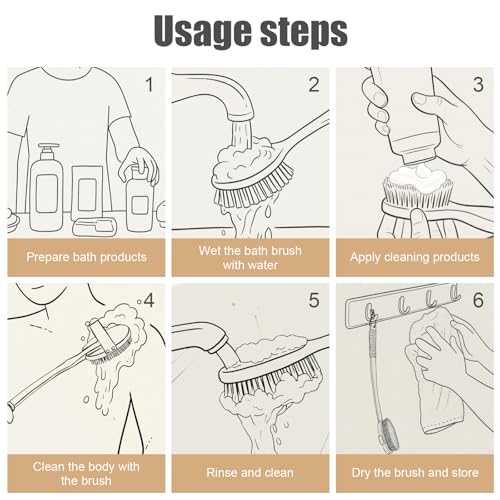 Usage steps

1

Prepare bath products

2

Wet the bath brush with water

3

Apply cleaning products

4

Clean the body with the brush

5

Rinse and clean

6

Dry the brush and store