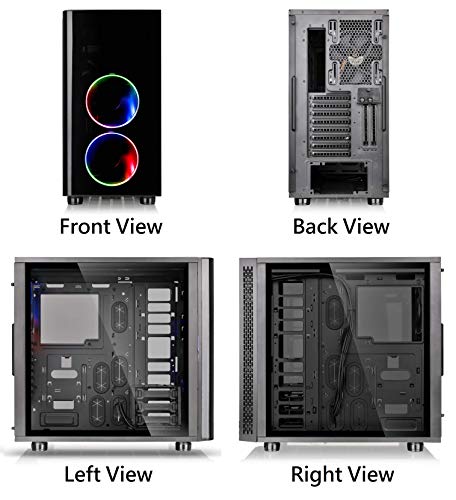 Front View

Back View

Left View

Right View