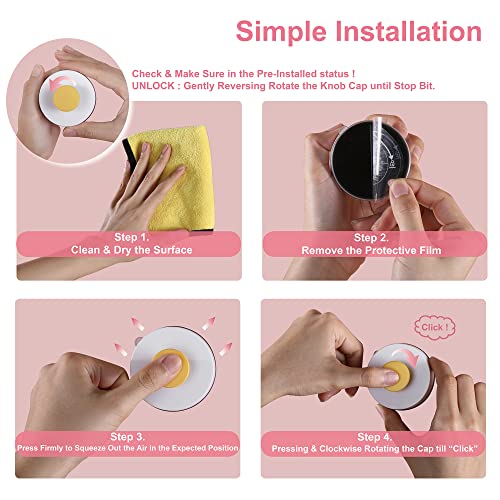 Simple Installation

Check & Make Sure in the Pre-Installed status !
UNLOCK : Gently Reversing Rotate the Knob Cap until Stop Bit.

Step 1.
Clean & Dry the Surface

Step 2.
Remove the Protective Film

Step 3.
Press Firmly to Squeeze Out the Air in the Expected Position

Click !

Step 4.
Pressing & Clockwise Rotating the Cap till "Click"