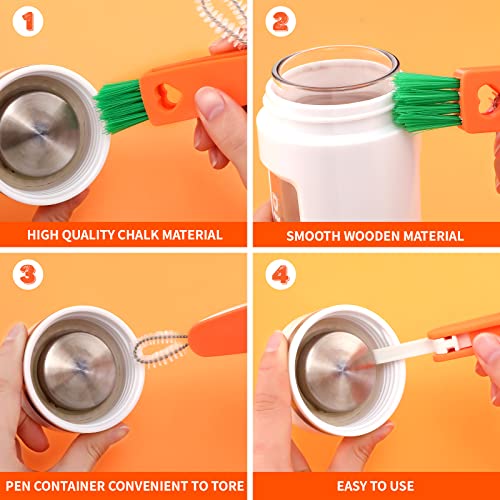 1

HIGH QUALITY CHALK MATERIAL

2

SMOOTH WOODEN MATERIAL

3

PEN CONTAINER CONVENIENT TO TORE

4

EASY TO USE