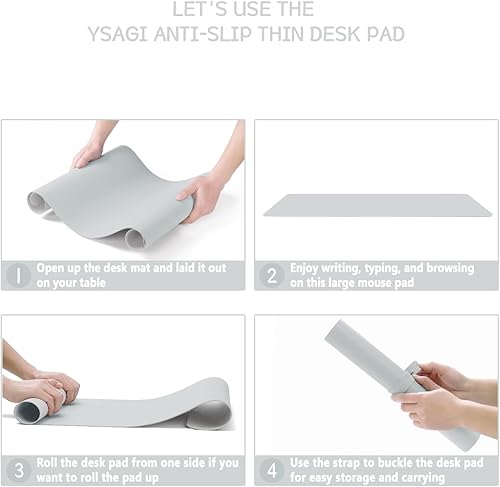 LET'S USE THE
YSAGI ANTI-SLIP THIN DESK PAD

1 Open up the desk mat and laid it out on your table

2 Enjoy writing, typing, and browsing on this large mouse pad

3 Roll the desk pad from one side if you want to roll the pad up

4 Use the strap to buckle the desk pad for easy storage and carrying