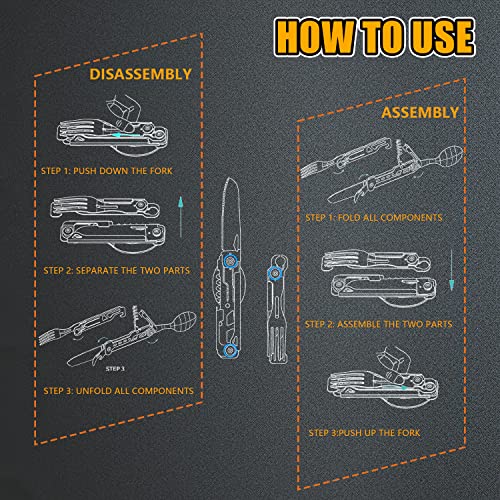 HOW TO USE

DISASSEMBLY

STEP 1: PUSH DOWN THE FORK

STEP 2: SEPARATE THE TWO PARTS

STEP 3

STEP 3: UNFOLD ALL COMPONENTS

ASSEMBLY

STEP 1: FOLD ALL COMPONENTS

STEP 2: ASSEMBLE THE TWO PARTS

STEP 3:PUSH UP THE FORK