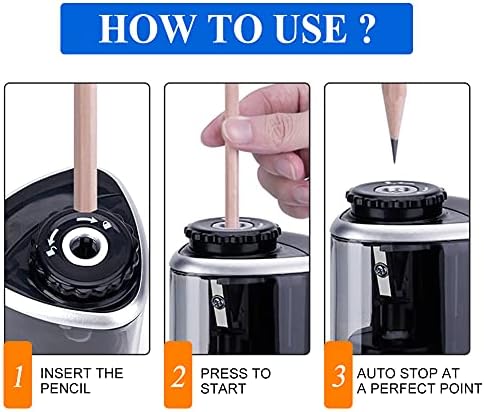 HOW TO USE ?

1 INSERT THE PENCIL

2 PRESS TO START

3 AUTO STOP AT A PERFECT POINT