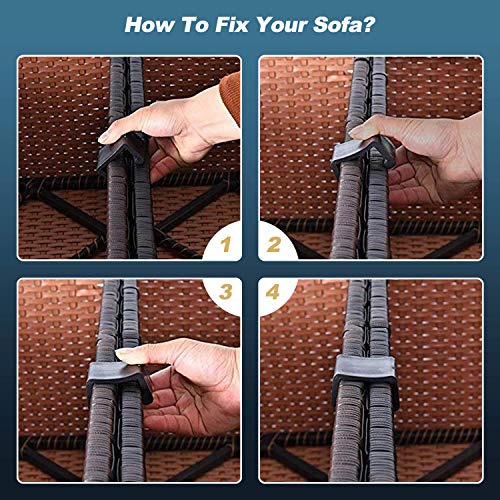 How To Fix Your Sofa?

1

2

3

4