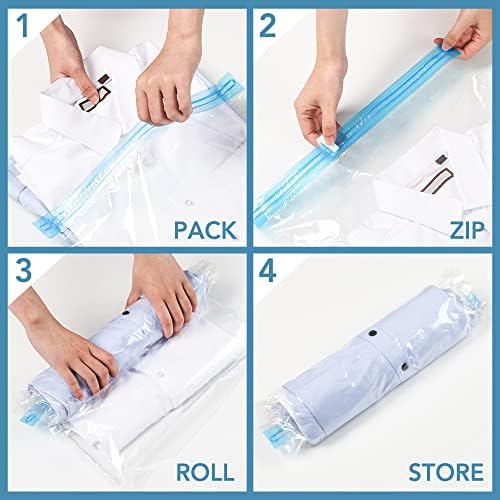 1

PACK

2

ZIP

3

ROLL

4

STORE