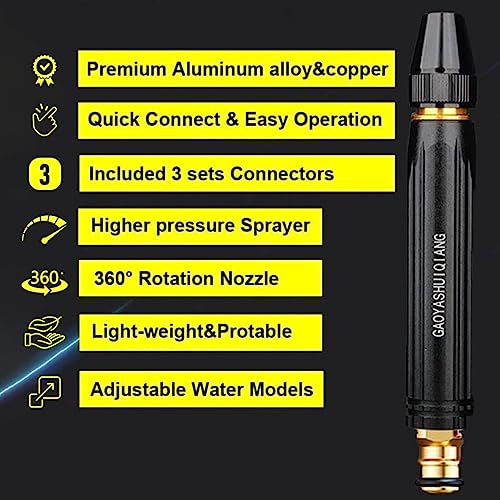 Premium Aluminum alloy&copper

Quick Connect & Easy Operation

3

Included 3 sets Connectors

Higher pressure Sprayer

360°

360° Rotation Nozzle

Light-weight&Protable

Adjustable Water Models

GAOYASHUIQIANG